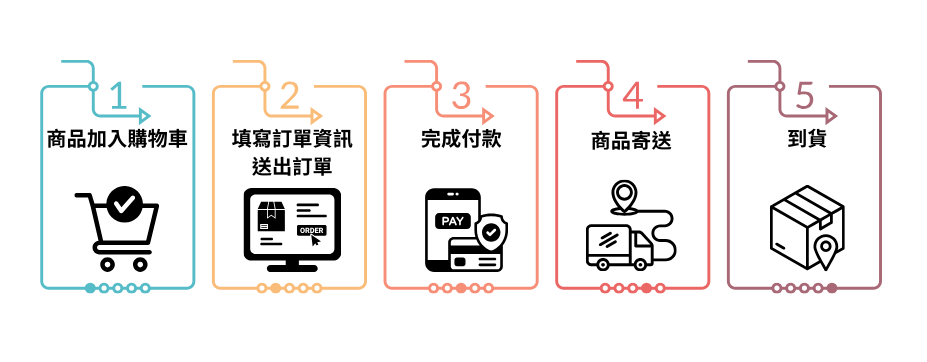 1
商品加入購物車

2
填寫訂單資訊
送出訂單

ORDER

3
完成付款

PAY

4
商品寄送

5
到貨